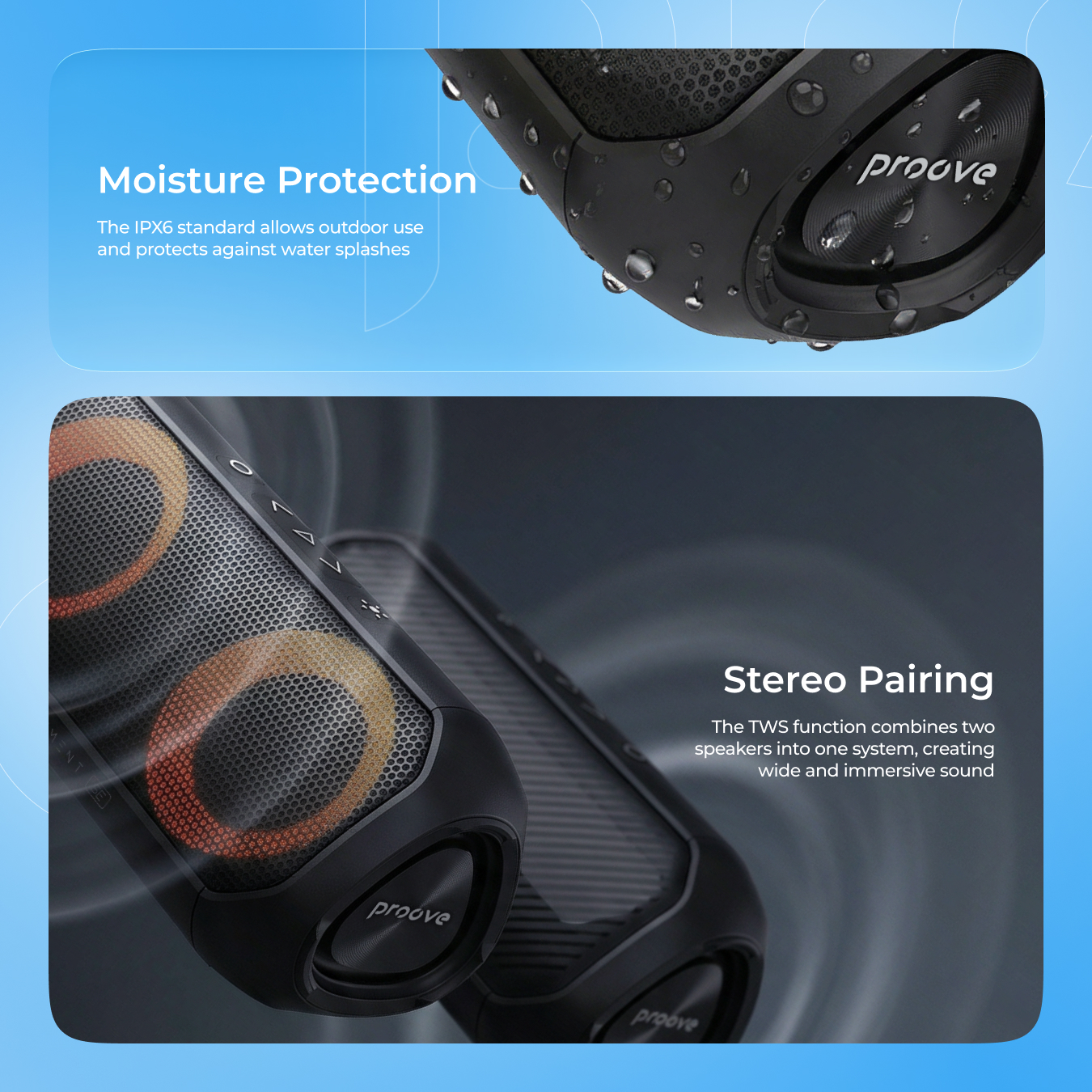 Moisture Protection

The IPX6 standard allows outdoor use and protects against water splashes

proove

Stereo Pairing

The TWS function combines two speakers into one system, creating wide and immersive sound

proove

proove